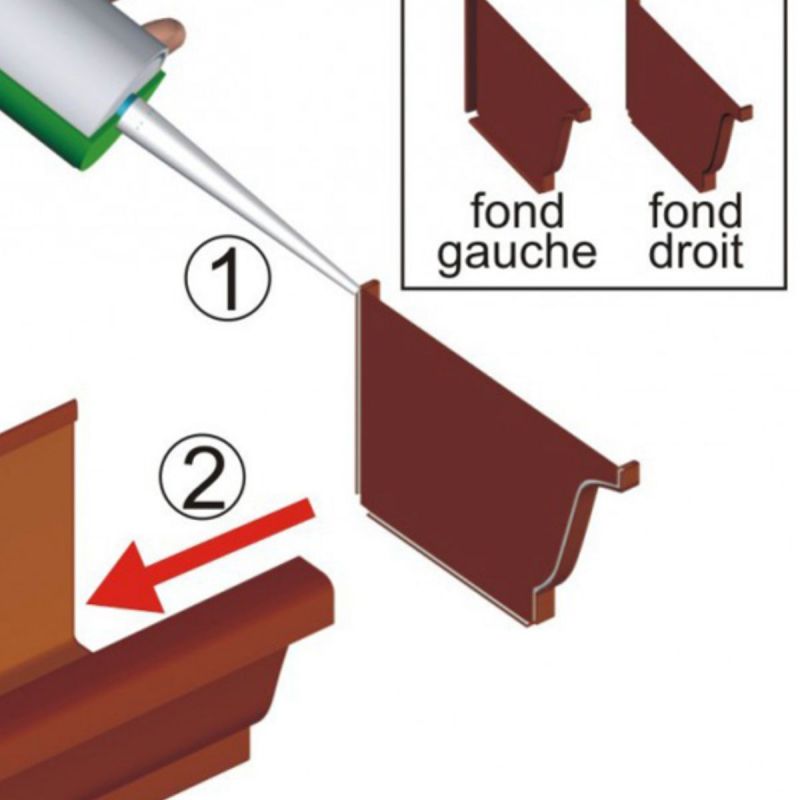 fond gauche

fond droit

①

②